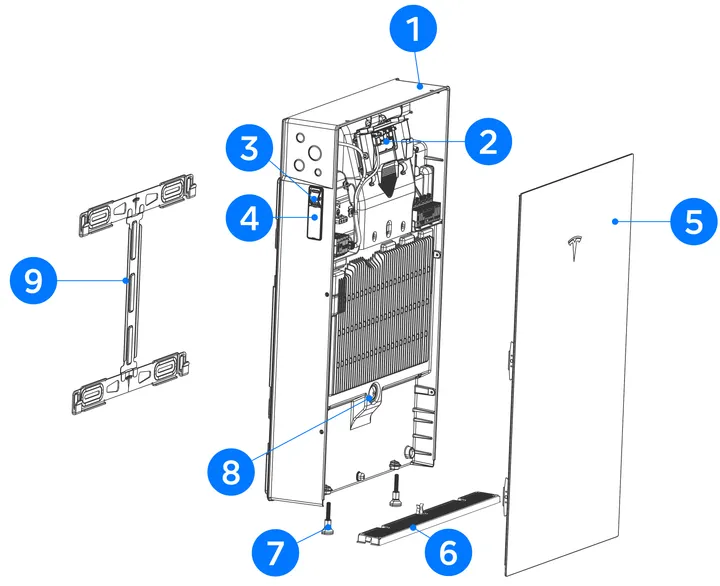 1
2
3
4
5
9
8
7
6